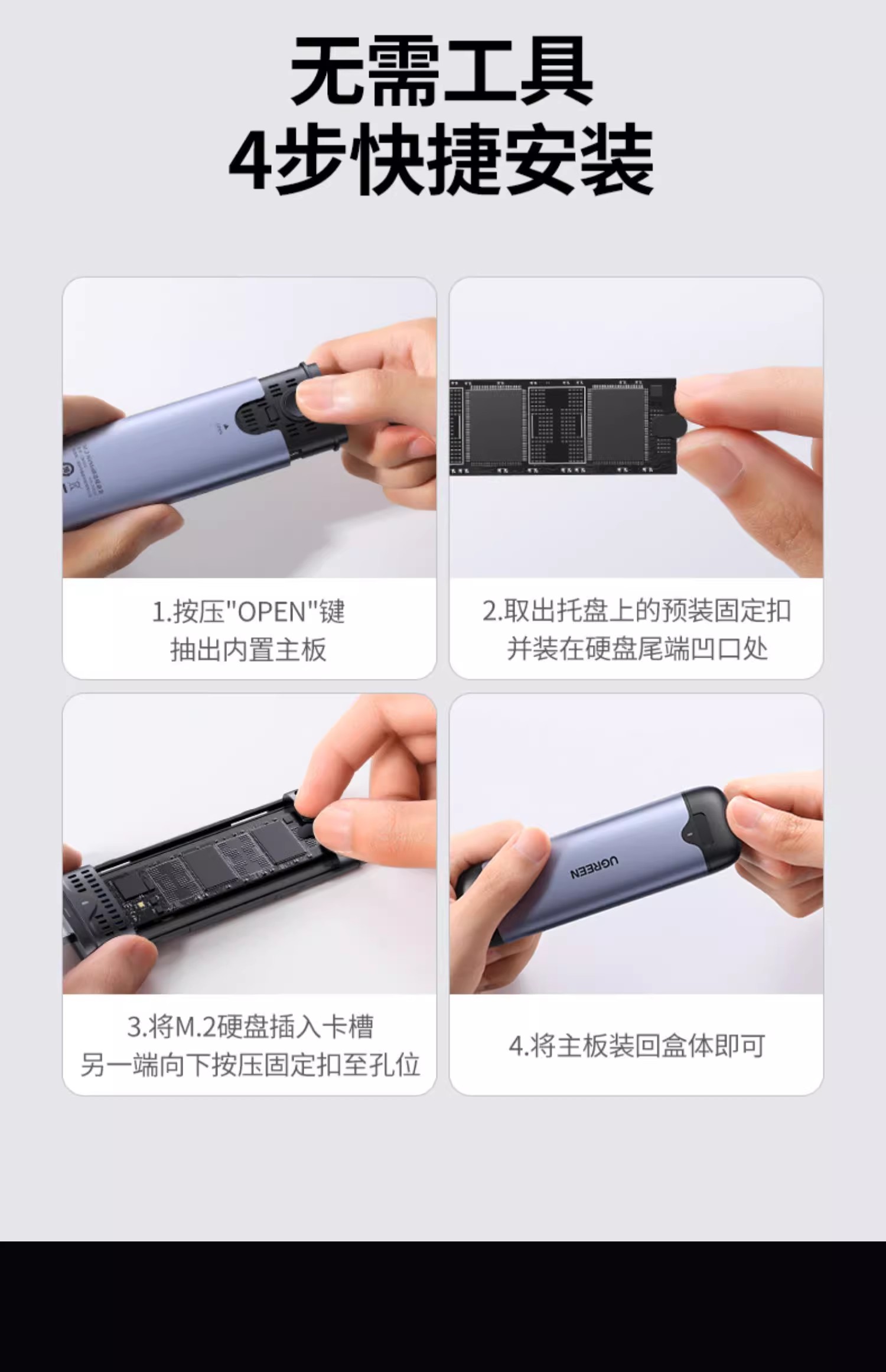 无需工具
4步快捷安装

1.按压"OPEN"键
抽出内置主板

2.取出托盘上的预装固定扣
并装在硬盘尾端凹口处

3.将M.2硬盘插入卡槽
另一端向下按压固定扣至孔位

UGREEN

4.将主板装回盒体即可