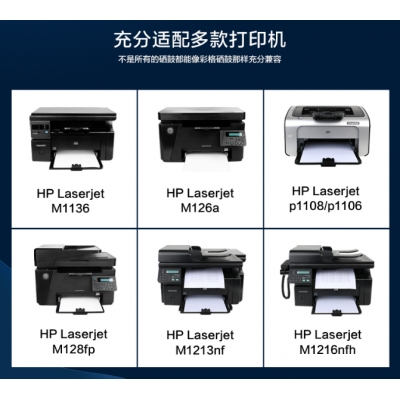 充分适配多款打印机

不是所有的硒鼓都能像彩格硒鼓那样充分兼容

HP Laserjet M1136

HP Laserjet M126a

HP Laserjet p1108/p1106

HP Laserjet M128fp

HP Laserjet M1213nf

HP Laserjet M1216nfh